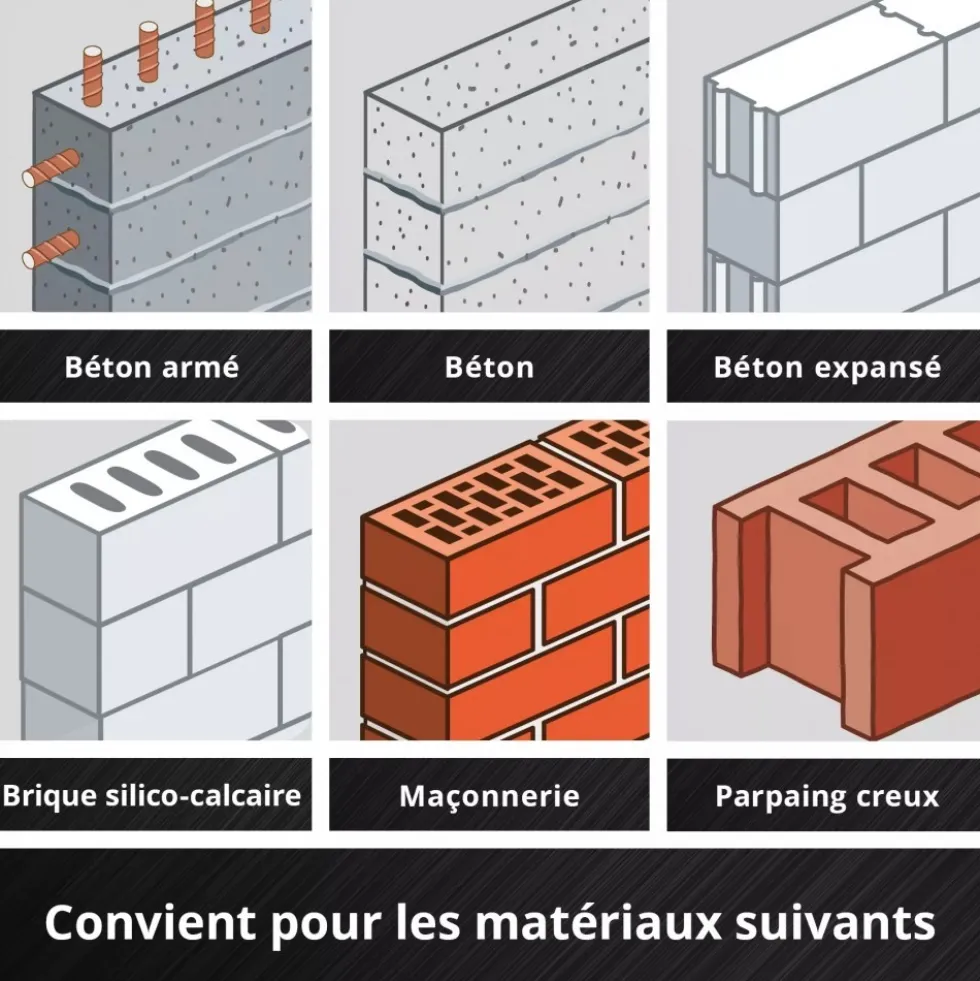 Béton armé

Béton

Béton expansé

Brique silico-calcaire

Maçonnerie

Parpaing creux

Convient pour les matériaux suivants