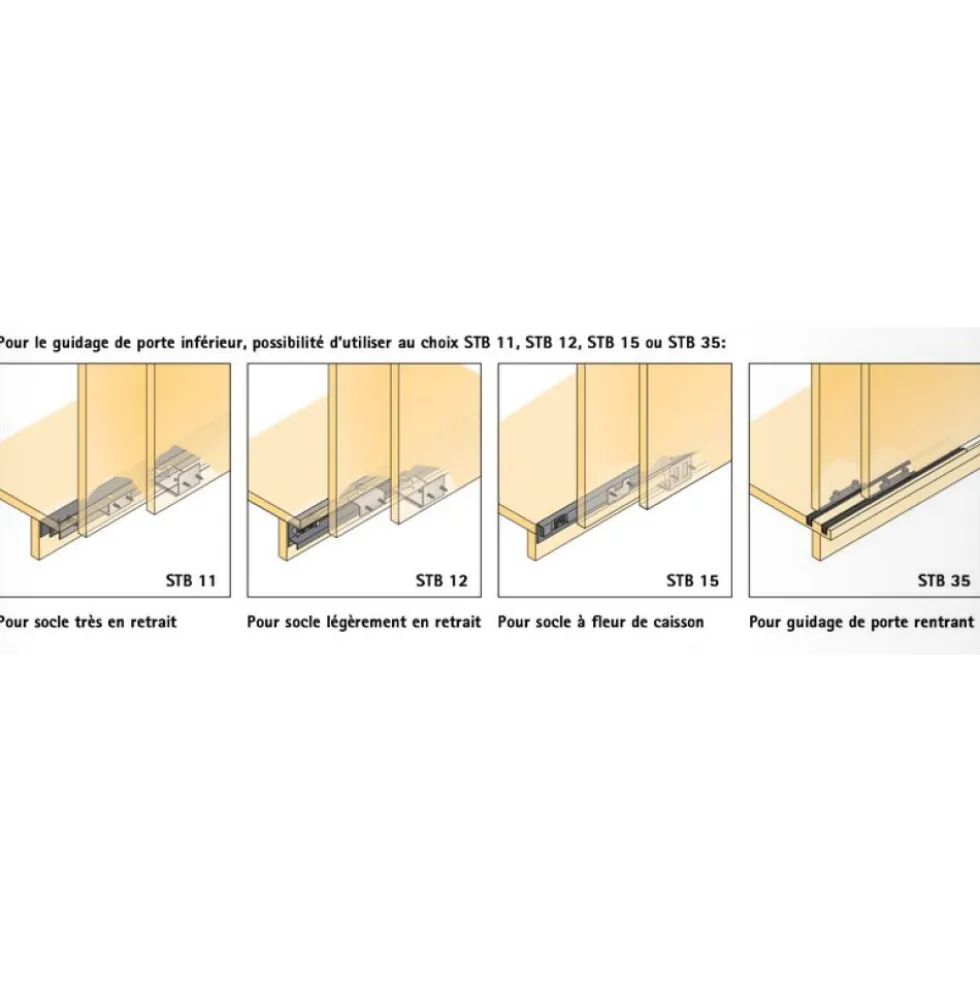 Pour le guidage de porte inférieur, possibilité d'utiliser au choix STB 11, STB 12, STB 15 ou STB 35:

STB 11

Pour socle très en retrait

STB 12

Pour socle légèrement en retrait

STB 15

Pour socle à fleur de caisson

STB 35

Pour guidage de porte rentrant