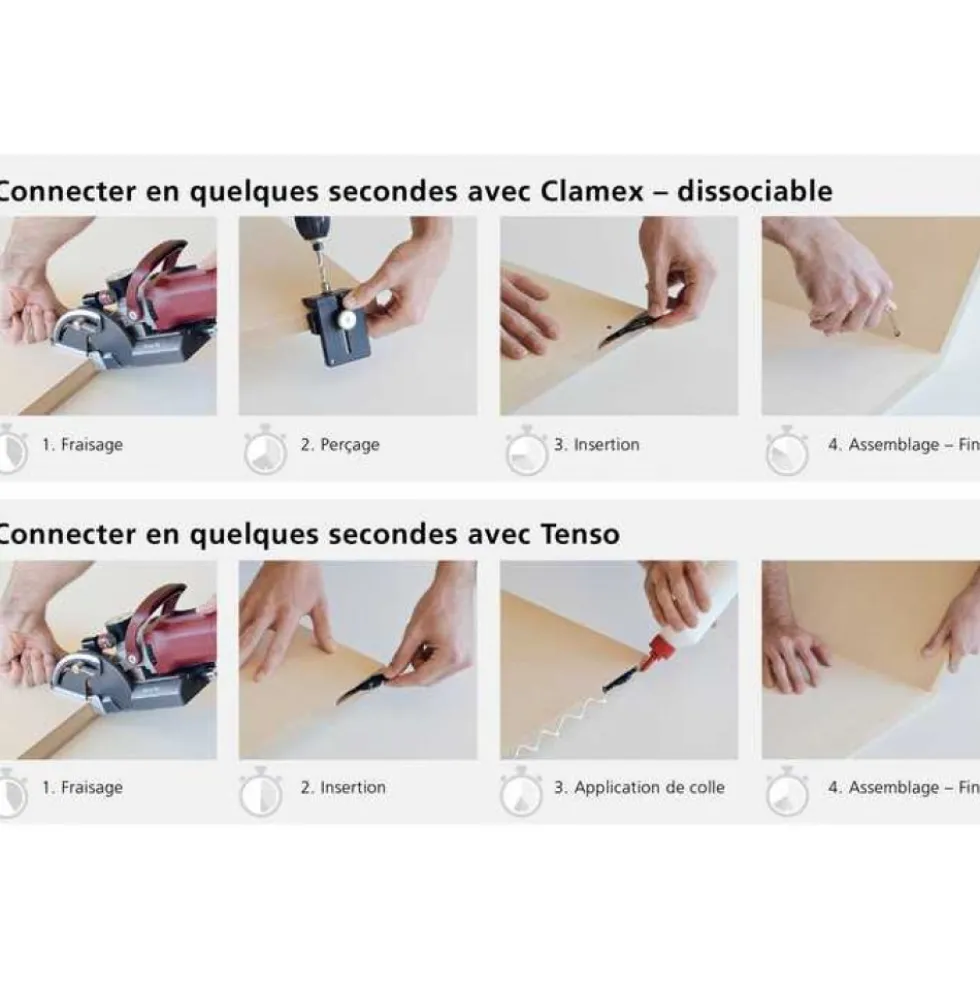 Connecter en quelques secondes avec Clamex – dissociable

1. Fraisage

2. Perçage

3. Insertion

4. Assemblage – Fin

Connecter en quelques secondes avec Tenso

1. Fraisage

2. Insertion

3. Application de colle

4. Assemblage – Fin